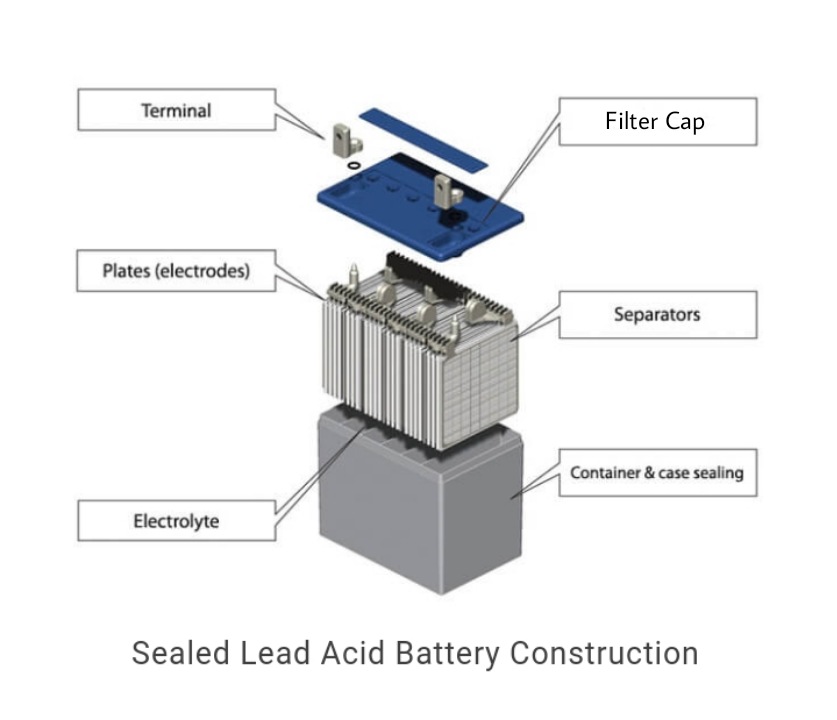 Terminal

Filter Cap

Plates (electrodes)

Separators

Container & case sealing

Electrolyte

Sealed Lead Acid Battery Construction